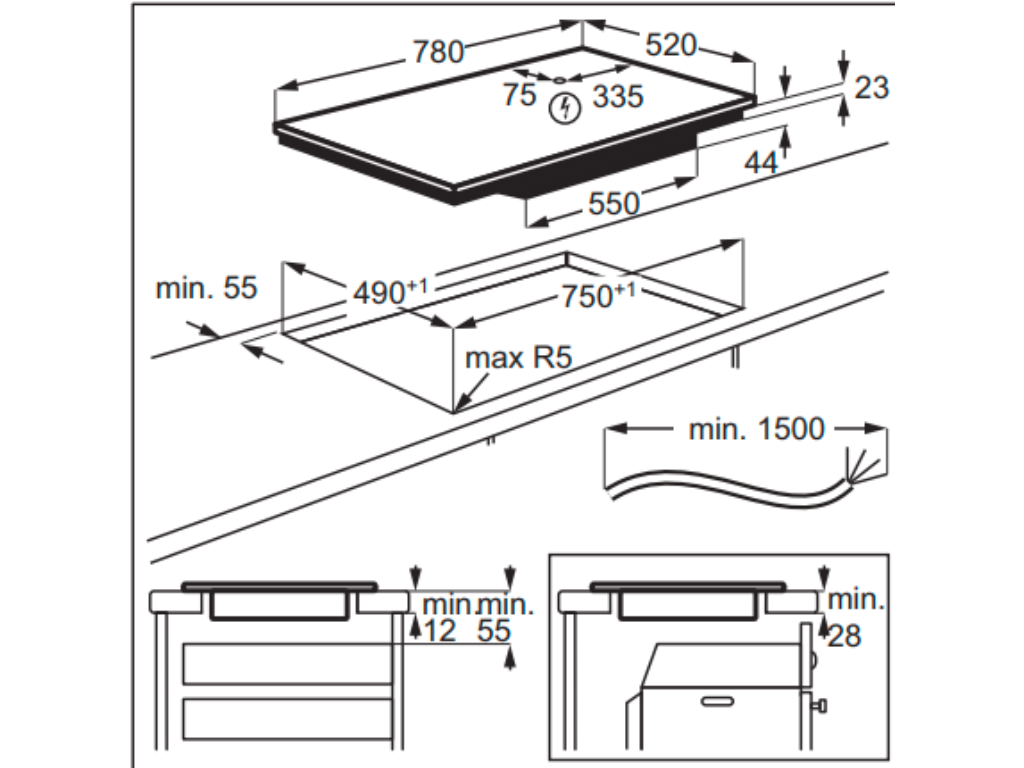 780
520
75
335
23
44
550
min. 55
$490^{+1}$
$750^{+1}$
max R5
min. 1500
min.
12
min.
55
min.
28