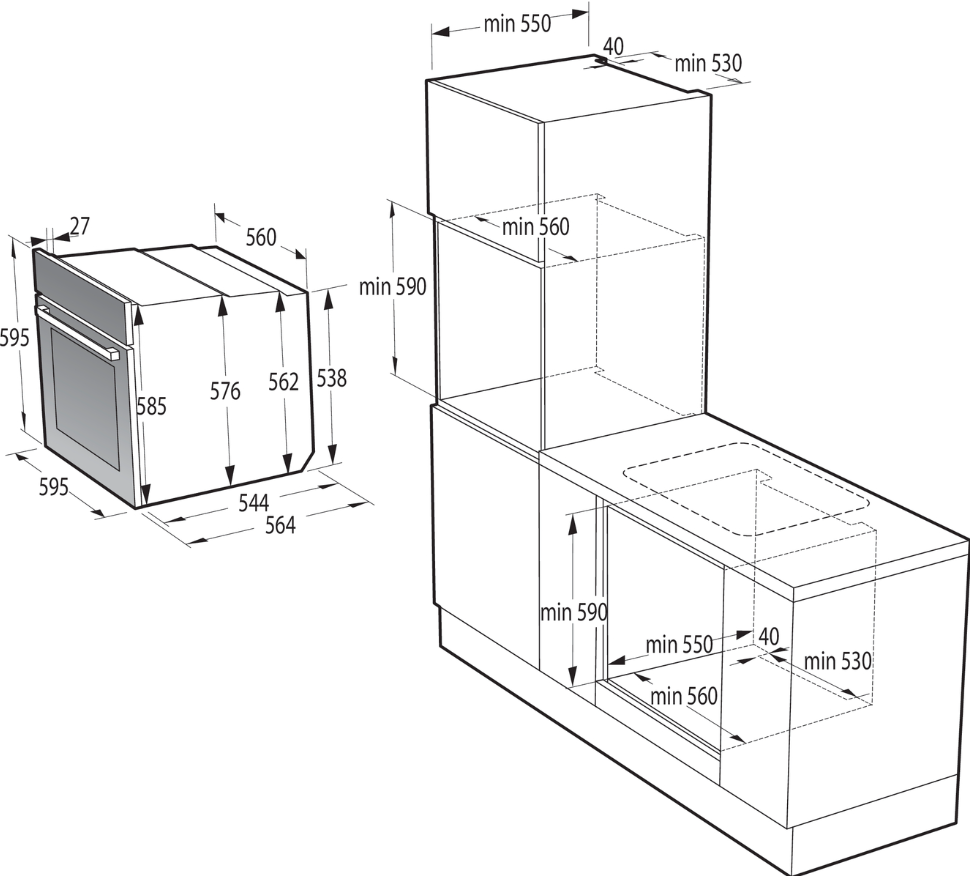 27
560
595
585
576
562
538
595
544
564

min 550
40
min 530
min 560
min 590

min 590
min 550
40
min 530
min 560