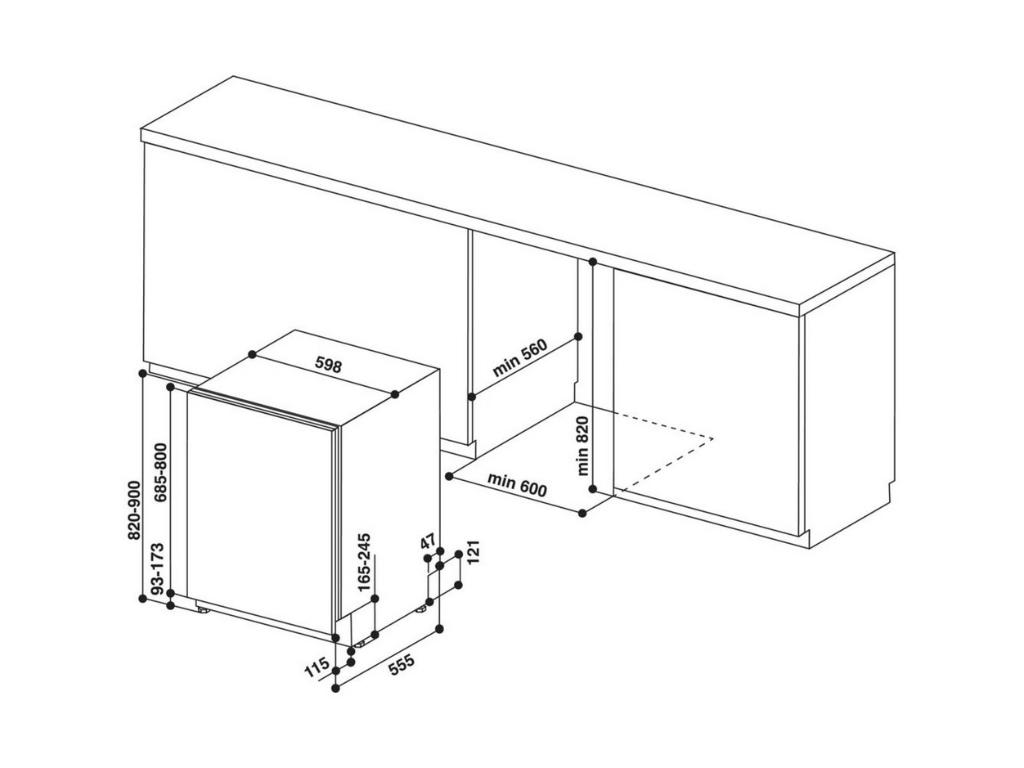 598
min 560
min 820
min 600
820-900
685-800
93-173
165-245
47
121
115
555