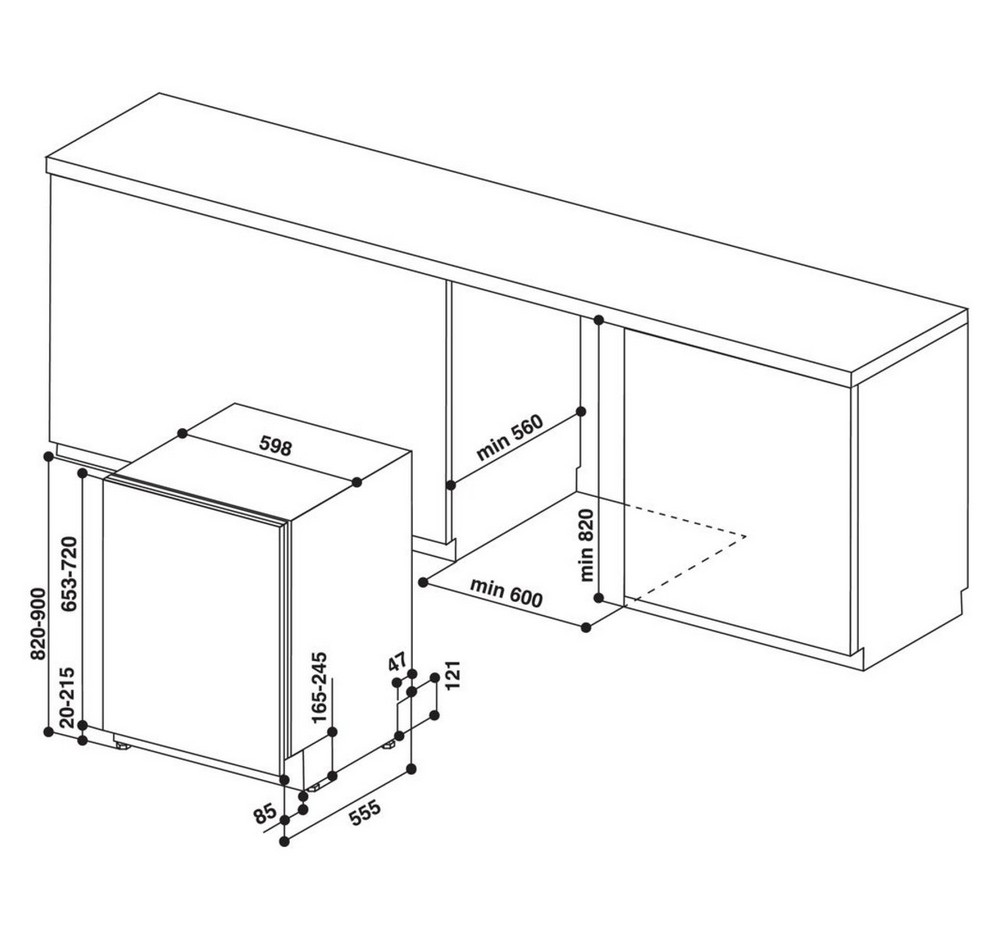 598
min 560
min 820
min 600
820-900
653-720
20-215
165-245
47
121
85
555