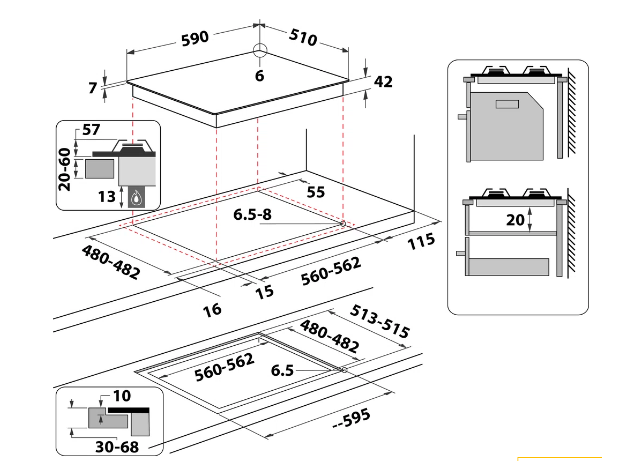 590
510
6
7
42
57
20-60
13
55
6.5-8
115
480-482
560-562
15
16
20
513-515
480-482
560-562
6.5
--595
10
30-68